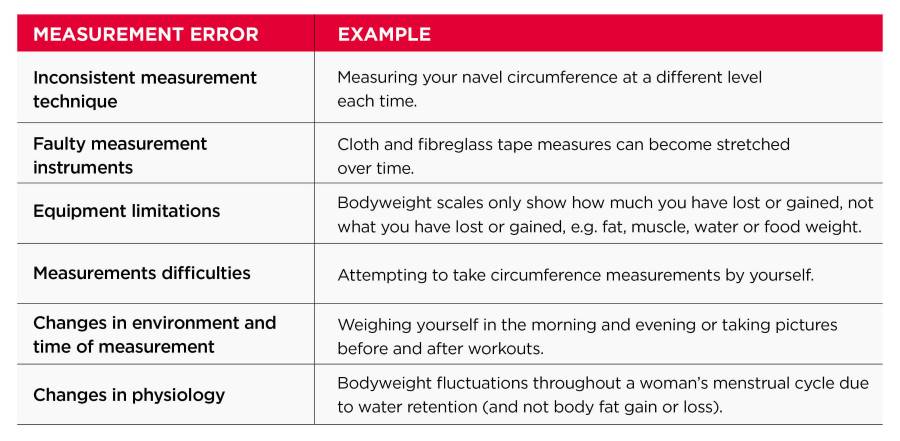 | MEASUREMENT ERROR | EXAMPLE |
|---|---|
| Inconsistent measurement technique | Measuring your navel circumference at a different level each time. |
| Faulty measurement instruments | Cloth and fibreglass tape measures can become stretched over time. |
| Equipment limitations | Bodyweight scales only show how much you have lost or gained, not what you have lost or gained, e.g. fat, muscle, water or food weight. |
| Measurements difficulties | Attempting to take circumference measurements by yourself. |
| Changes in environment and time of measurement | Weighing yourself in the morning and evening or taking pictures before and after workouts. |
| Changes in physiology | Bodyweight fluctuations throughout a woman's menstrual cycle due to water retention (and not body fat gain or loss). |