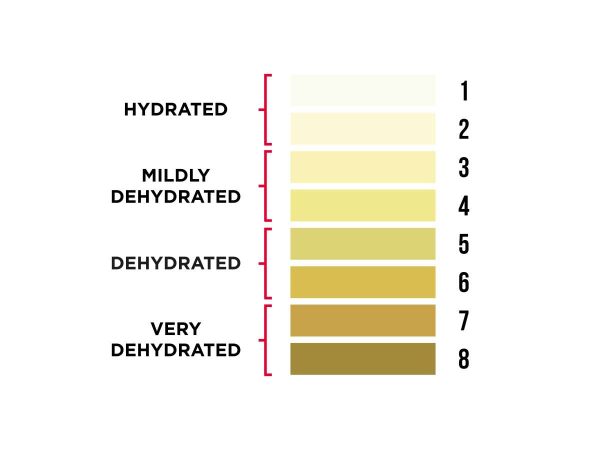 HYDRATED
1
2
MILDLY DEHYDRATED
3
4
DEHYDRATED
5
6
VERY DEHYDRATED
7
8