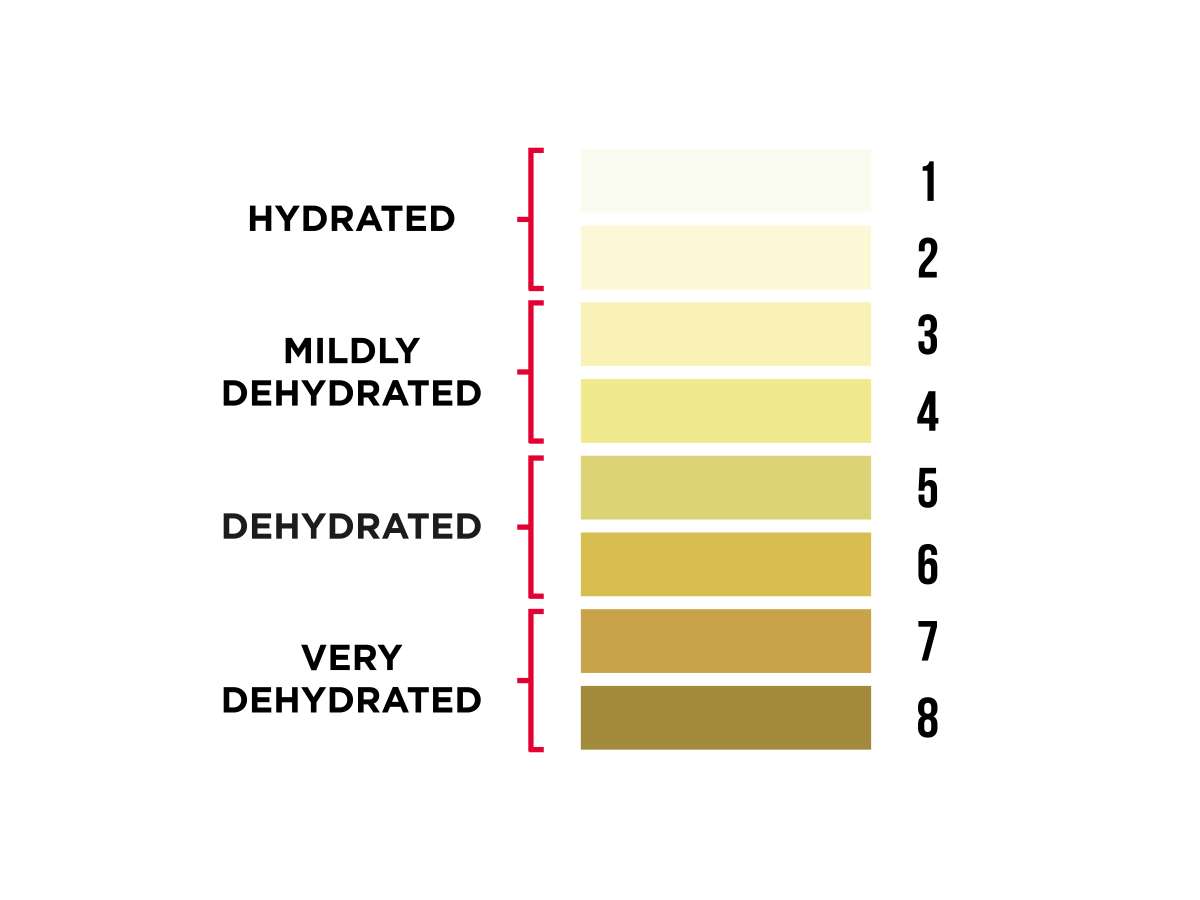 HYDRATED
1
2

MILDLY DEHYDRATED
3
4

DEHYDRATED
5
6

VERY DEHYDRATED
7
8